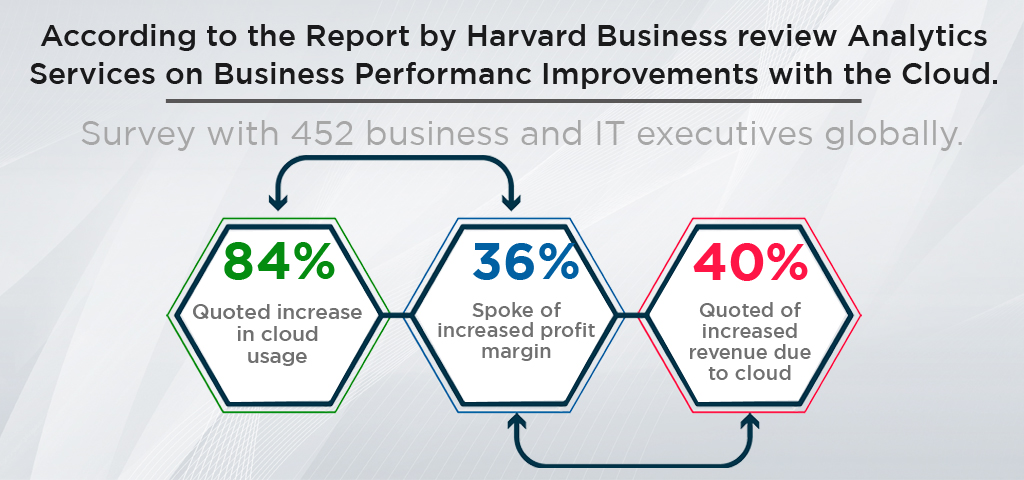 According to the Report by Harvard Business review Analytics Services on Business Performanc Improvements with the Cloud.

Survey with 452 business and IT executives globally.

84%
Quoted increase in cloud usage

36%
Spoke of increased profit margin

40%
Quoted of increased revenue due to cloud