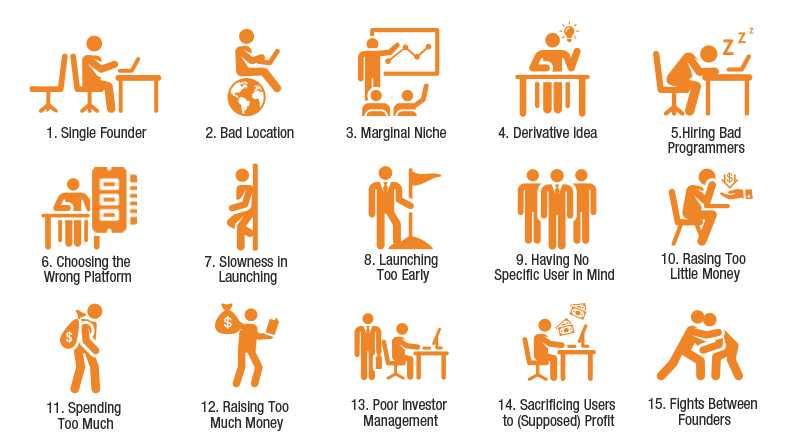 1. Single Founder

2. Bad Location

3. Marginal Niche

4. Derivative Idea

5.Hiring Bad Programmers

6. Choosing the Wrong Platform

7. Slowness in Launching

8. Launching Too Early

9. Having No Specific User in Mind

10. Rasing Too Little Money

11. Spending Too Much

12. Raising Too Much Money

13. Poor Investor Management

14. Sacrificing Users to (Supposed) Profit

15. Fights Between Founders